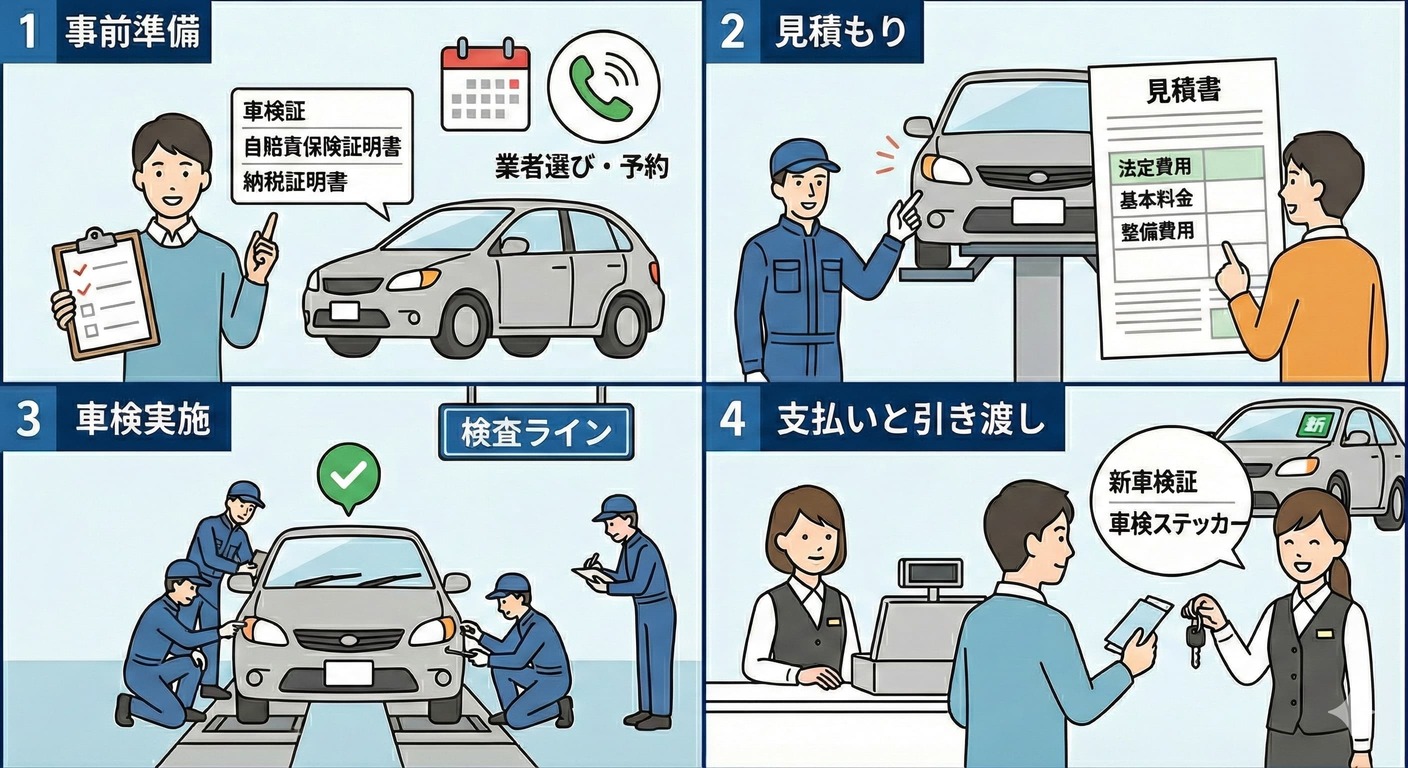 1 事前準備

車検証
自賠責保険証明書
納税証明書

業者選び・予約

2 見積もり

見積書

法定費用
基本料金
整備費用

3 車検実施

検査ライン

4 支払いと引き渡し

新

新車検証
車検ステッカー